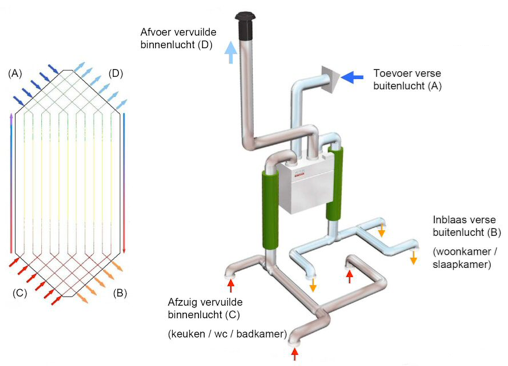 (A)

(D)

(C)

(B)

Afvoer vervuilde binnenlucht (D)

Toevoer verse buitenlucht (A)

Inblaas verse buitenlucht (B)

(woonkamer / slaapkamer)

Afzuig vervuilde binnenlucht (C)

(keuken / wc / badkamer)